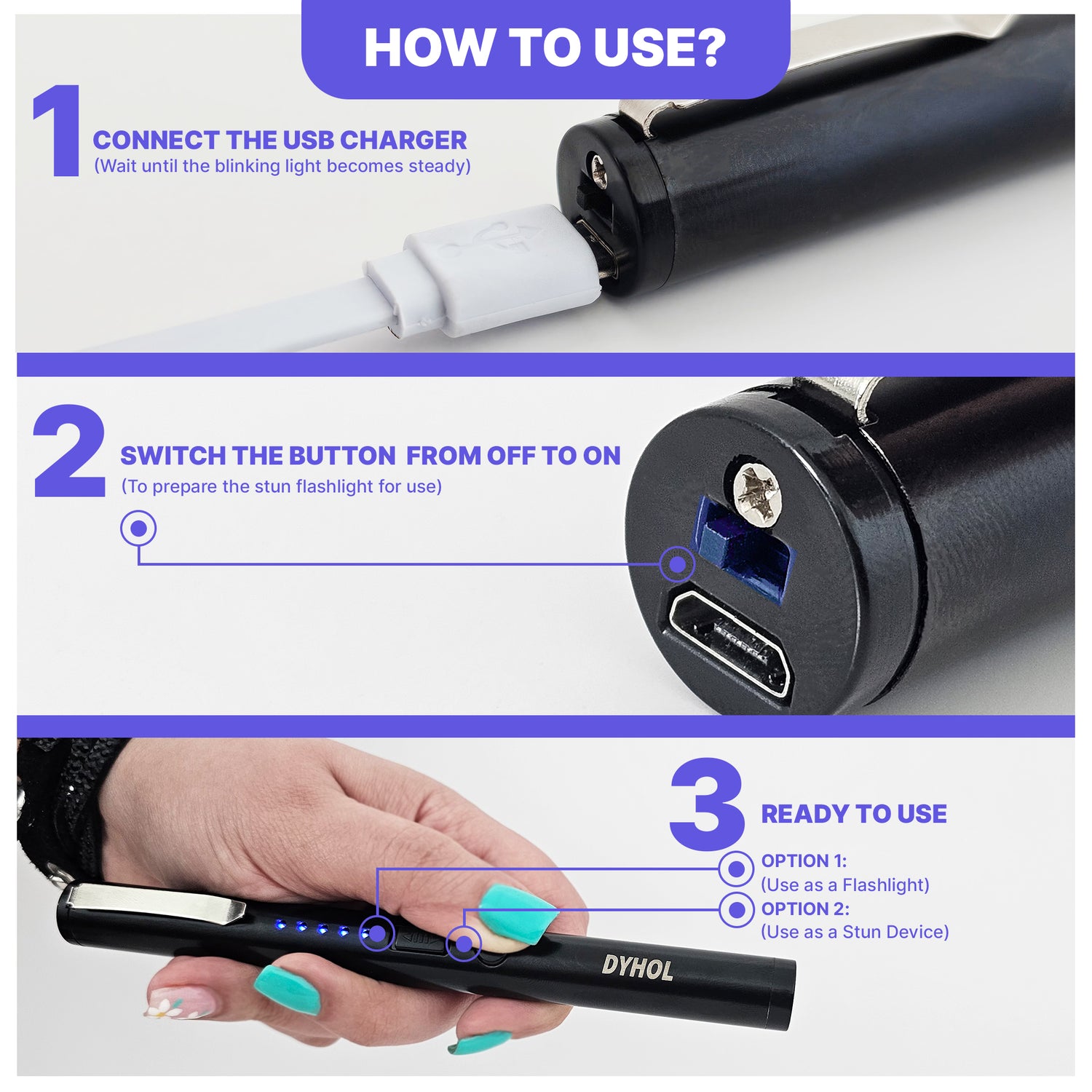 HOW TO USE?

1 CONNECT THE USB CHARGER
(Wait until the blinking light becomes steady)

2 SWITCH THE BUTTON FROM OFF TO ON
(To prepare the stun flashlight for use)

3 READY TO USE

OPTION 1:
(Use as a Flashlight)

OPTION 2:
(Use as a Stun Device)

DYHOL