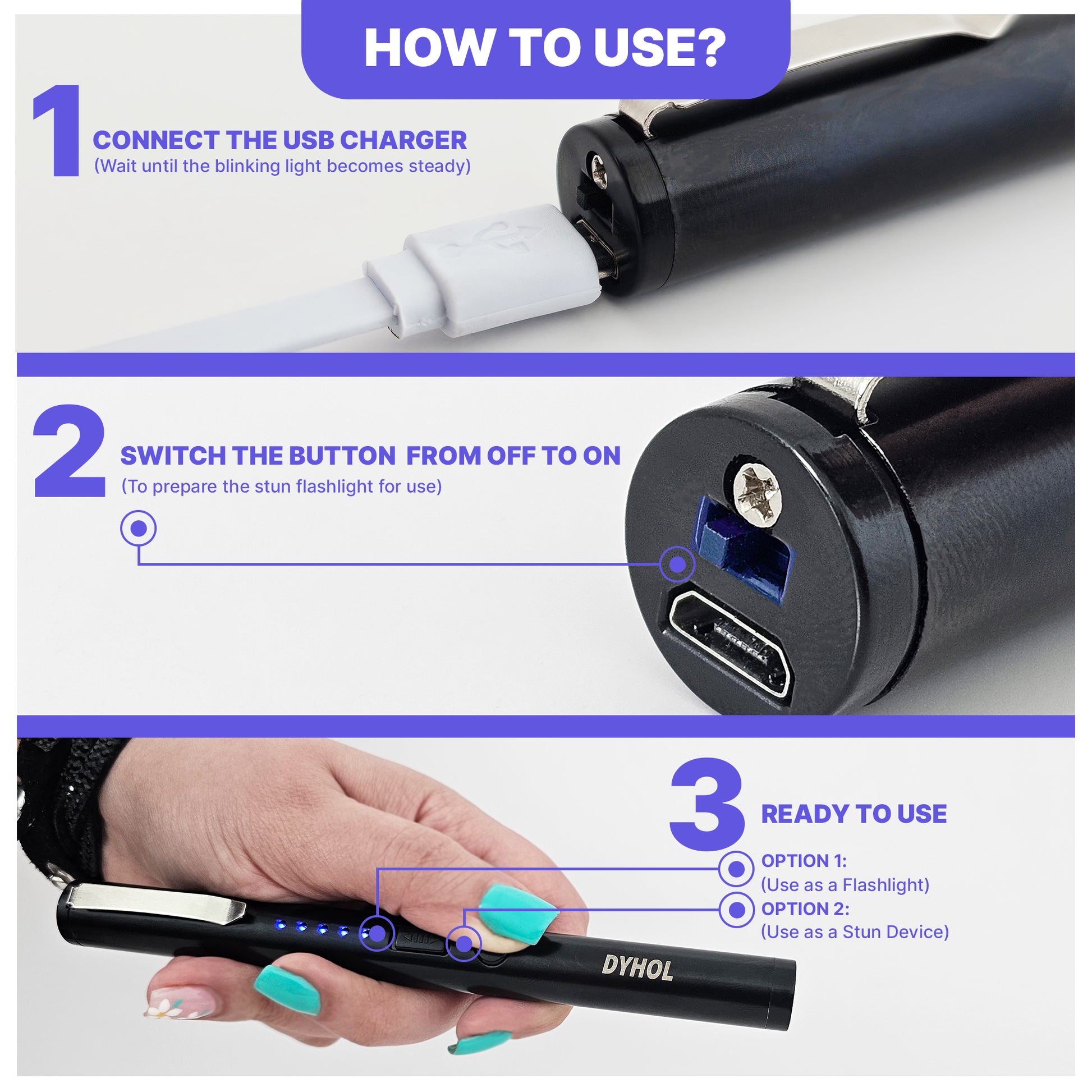 HOW TO USE?

1
CONNECT THE USB CHARGER
(Wait until the blinking light becomes steady)

2
SWITCH THE BUTTON FROM OFF TO ON
(To prepare the stun flashlight for use)

3
READY TO USE

OPTION 1:
(Use as a Flashlight)

OPTION 2:
(Use as a Stun Device)

DYHOL