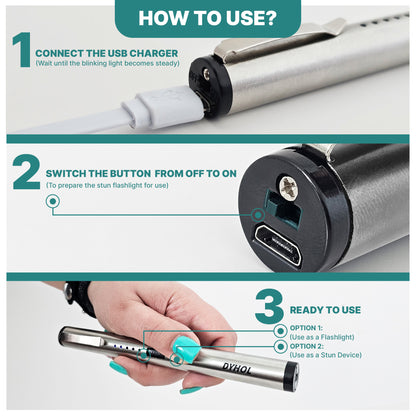 HOW TO USE?

1 CONNECT THE USB CHARGER
(Wait until the blinking light becomes steady)

2 SWITCH THE BUTTON FROM OFF TO ON
(To prepare the stun flashlight for use)

3 READY TO USE
OPTION 1:
(Use as a Flashlight)
OPTION 2:
(Use as a Stun Device)

DYHOL