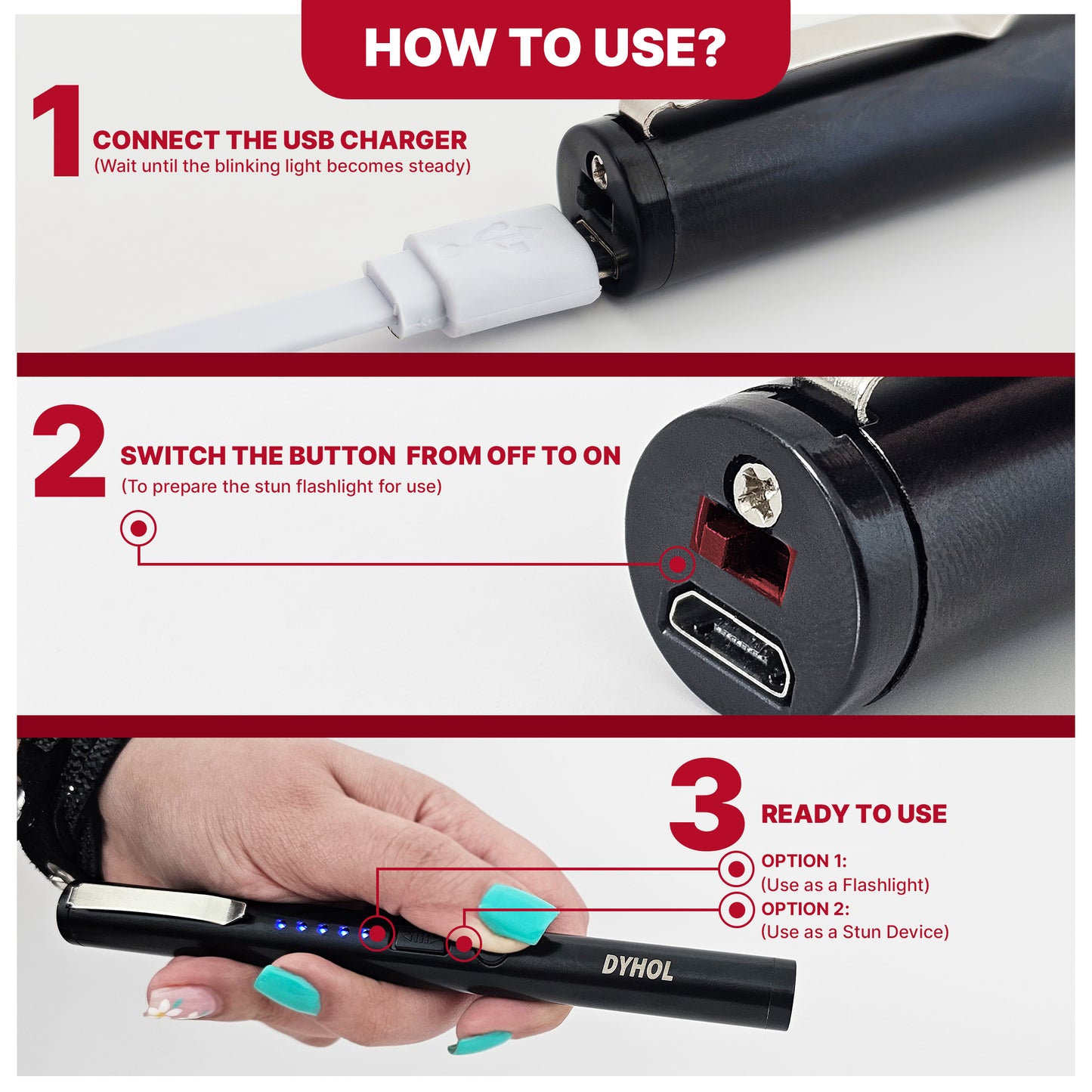 HOW TO USE?

1 CONNECT THE USB CHARGER
(Wait until the blinking light becomes steady)

2 SWITCH THE BUTTON FROM OFF TO ON
(To prepare the stun flashlight for use)

3 READY TO USE

OPTION 1:
(Use as a Flashlight)

OPTION 2:
(Use as a Stun Device)

DYHOL